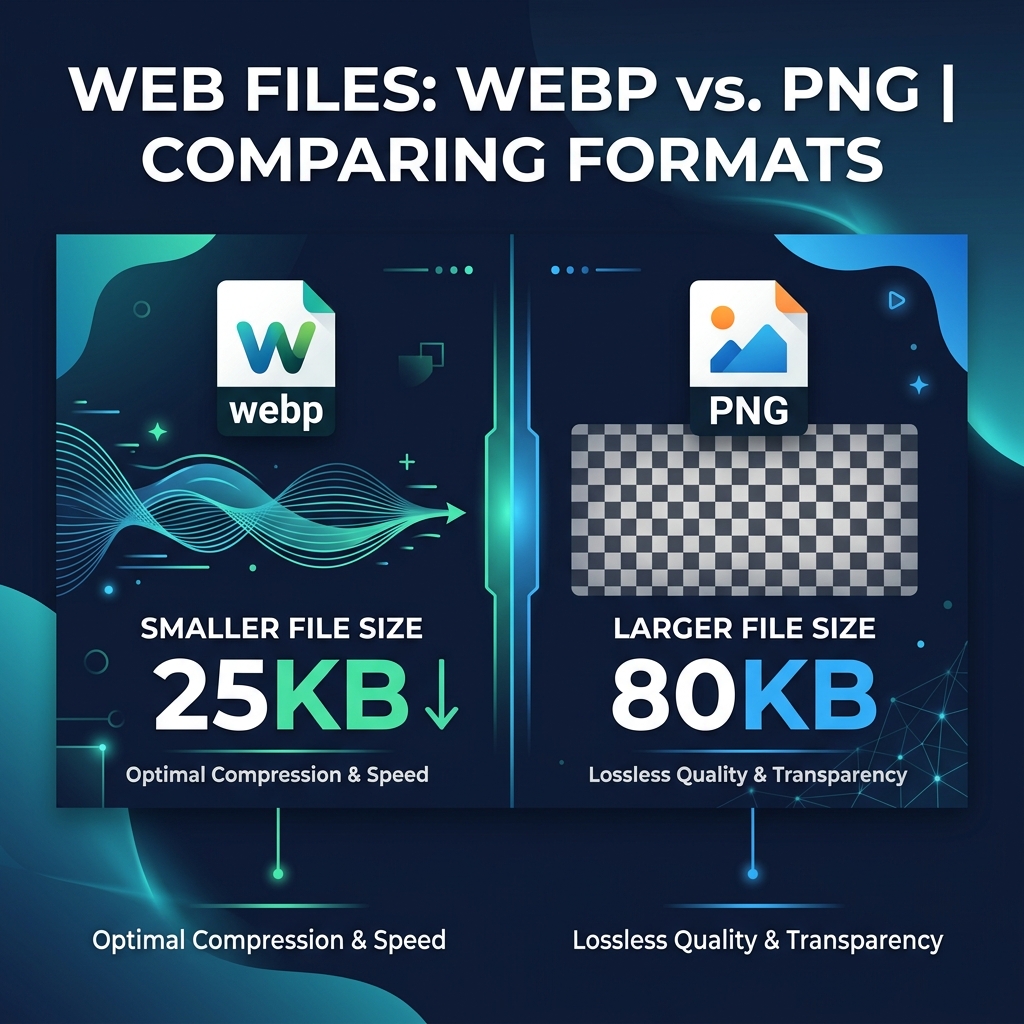 WEB FILES: WEBP vs. PNG | COMPARING FORMATS

W
webp

SMALLER FILE SIZE
25KB ↓
Optimal Compression & Speed

PNG

LARGER FILE SIZE
80KB
Lossless Quality & Transparency

Optimal Compression & Speed

Lossless Quality & Transparency